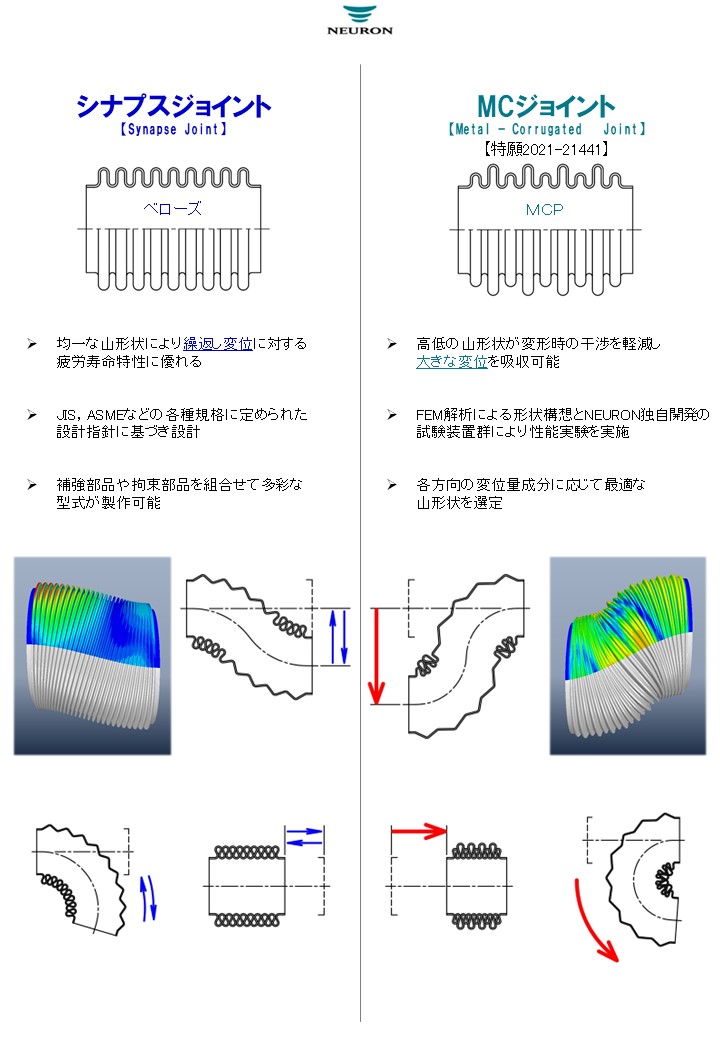 NEURON

シナプスジョイント
【Synapse Joint】

ベローズ

➢ 均一な山形状により繰返し変位に対する疲労寿命特性に優れる

➢ JIS，ASMEなどの各種規格に定められた設計指針に基づき設計

➢ 補強部品や拘束部品を組合せて多彩な型式が製作可能

MCジョイント
【Metal - Corrugated Joint】
【特願2021-21441】

MCP

➢ 高低の山形状が変形時の干渉を軽減し大きな変位を吸収可能

➢ FEM解析による形状構想とNEURON独自開発の試験装置群により性能実験を実施

➢ 各方向の変位量成分に応じて最適な山形状を選定