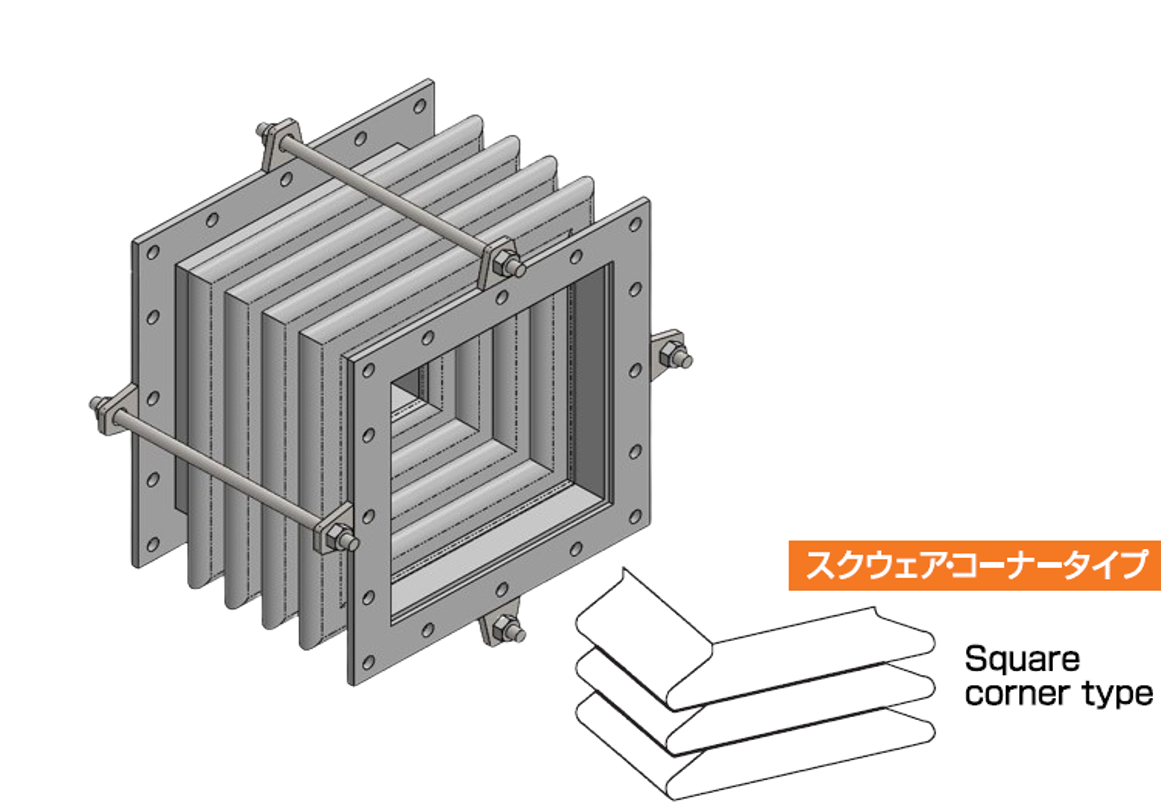 スクウェア·コーナータイプ

Square corner type